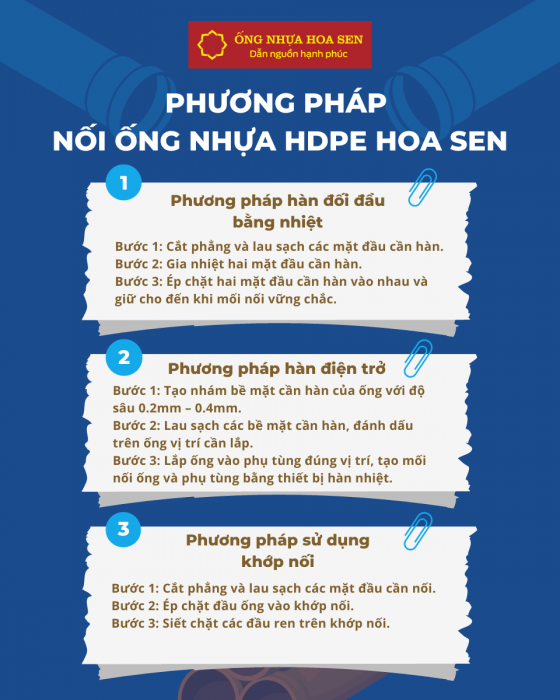 ỐNG NHỰA HOA SEN
Dẫn nguồn hạnh phúc

PHƯƠNG PHÁP
NỐI ỐNG NHỰA HDPE HOA SEN

1

Phương pháp hàn đối đầu bằng nhiệt

Bước 1: Cắt phẳng và lau sạch các mặt đầu cần hàn.
Bước 2: Gia nhiệt hai mặt đầu cần hàn.
Bước 3: Ép chặt hai mặt đầu cần hàn vào nhau và giữ cho đến khi mối nối vững chắc.

2

Phương pháp hàn điện trở

Bước 1: Tạo nhám bề mặt cần hàn của ống với độ sâu 0.2mm – 0.4mm.
Bước 2: Lau sạch các bề mặt cần hàn, đánh dấu trên ống vị trí cần lắp.
Bước 3: Lắp ống vào phụ tùng đúng vị trí, tạo mối nối ống và phụ tùng bằng thiết bị hàn nhiệt.

3

Phương pháp sử dụng khớp nối

Bước 1: Cắt phẳng và lau sạch các mặt đầu cần nối.
Bước 2: Ép chặt đầu ống vào khớp nối.
Bước 3: Siết chặt các đầu ren trên khớp nối.